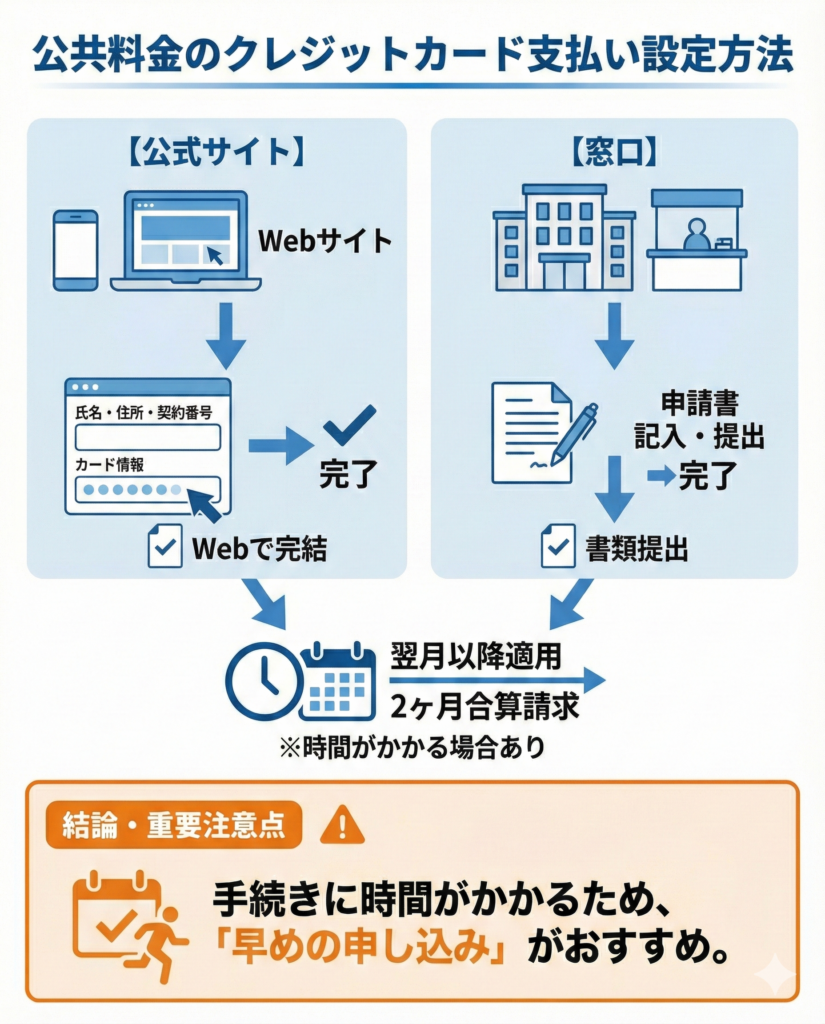 公共料金のクレジットカード支払い設定方法

【公式サイト】

Webサイト

氏名・住所・契約番号

カード情報

完了

Webで完結

【窓口】

申請書
記入・提出

完了

書類提出

翌月以降適用

2ヶ月合算請求

※時間がかかる場合あり

結論・重要注意点

手続きに時間がかかるため、「早めの申し込み」がおすすめ。