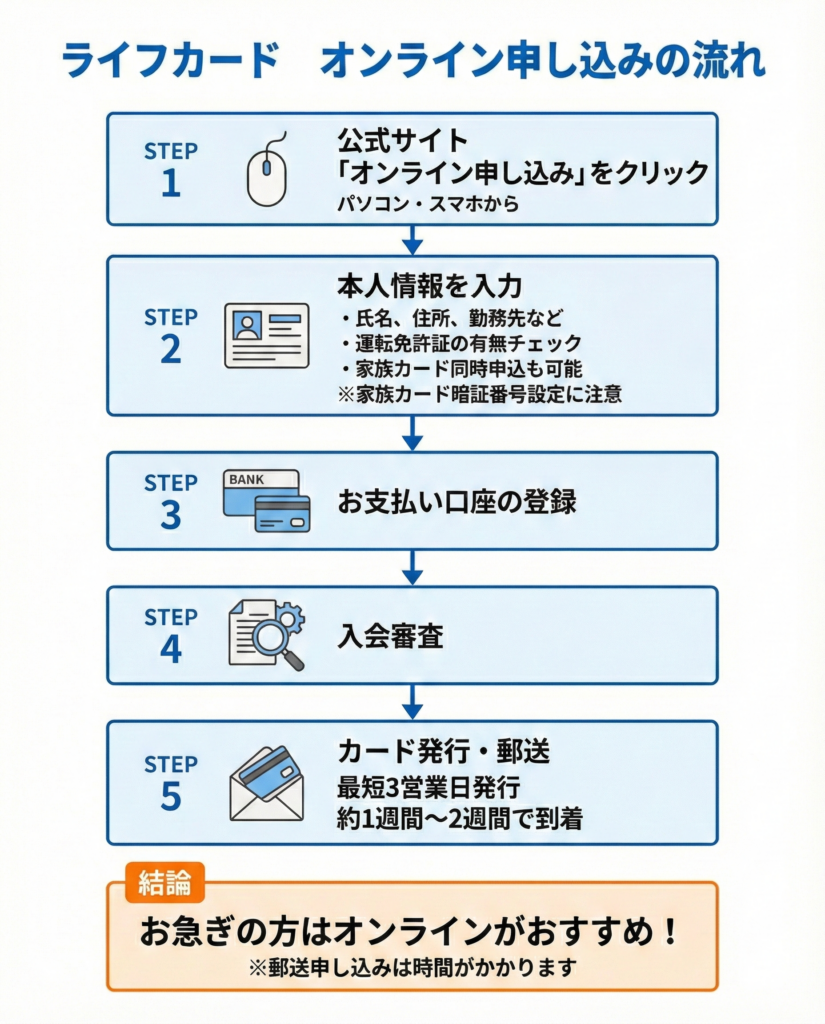 ライフカード　オンライン申し込みの流れ

STEP 1
公式サイト
「オンライン申し込み」をクリック
パソコン・スマホから

STEP 2
本人情報を入力
・氏名、住所、勤務先など
・運転免許証の有無チェック
・家族カード同時申込も可能
※家族カード暗証番号設定に注意

STEP 3
BANK
お支払い口座の登録

STEP 4
入会審査

STEP 5
カード発行・郵送
最短3営業日発行
約1週間〜2週間で到着

結論
お急ぎの方はオンラインがおすすめ！
※郵送申し込みは時間がかかります