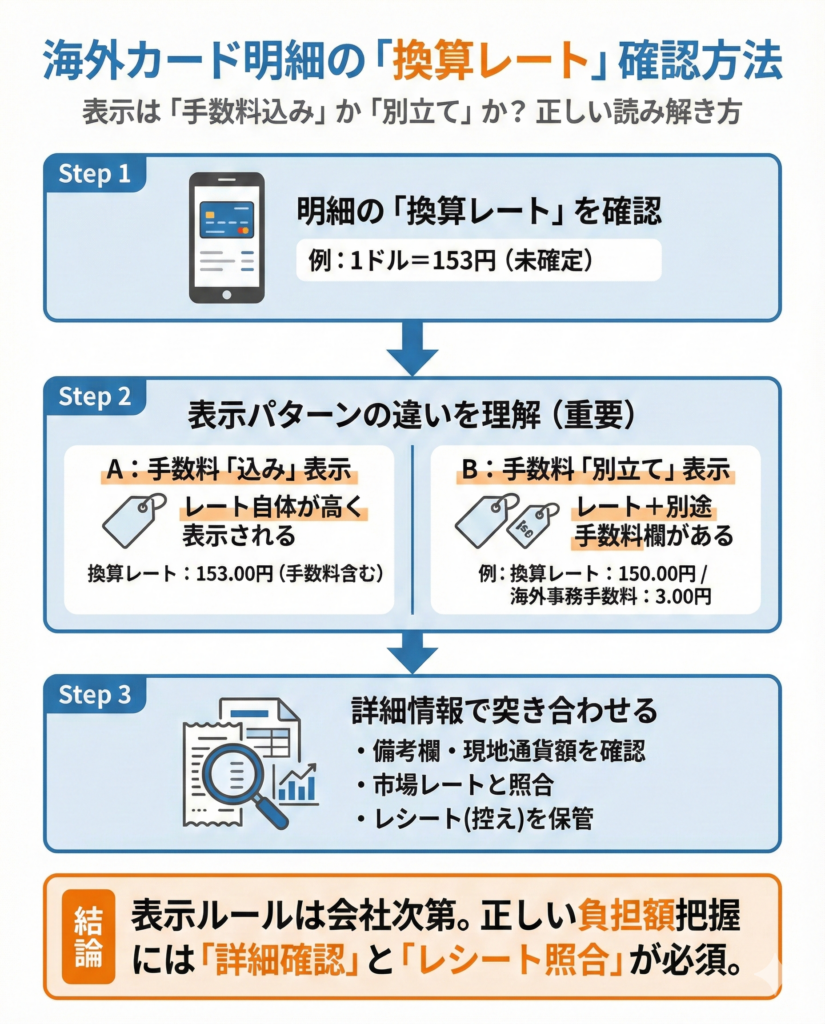 海外カード明細の「換算レート」確認方法

表示は「手数料込み」か「別立て」か？正しい読み解き方

Step 1

明細の「換算レート」を確認

例：1ドル＝153円（未確定）

Step 2

表示パターンの違いを理解（重要）

A：手数料「込み」表示

レート自体が高く表示される

換算レート：153.00円（手数料含む）

B：手数料「別立て」表示

レート＋別途手数料欄がある

例：換算レート：150.00円 / 海外事務手数料：3.00円

Step 3

詳細情報で突き合わせる

・備考欄・現地通貨額を確認
・市場レートと照合
・レシート(控え)を保管

結論

表示ルールは会社次第。正しい負担額把握には「詳細確認」と「レシート照合」が必須。